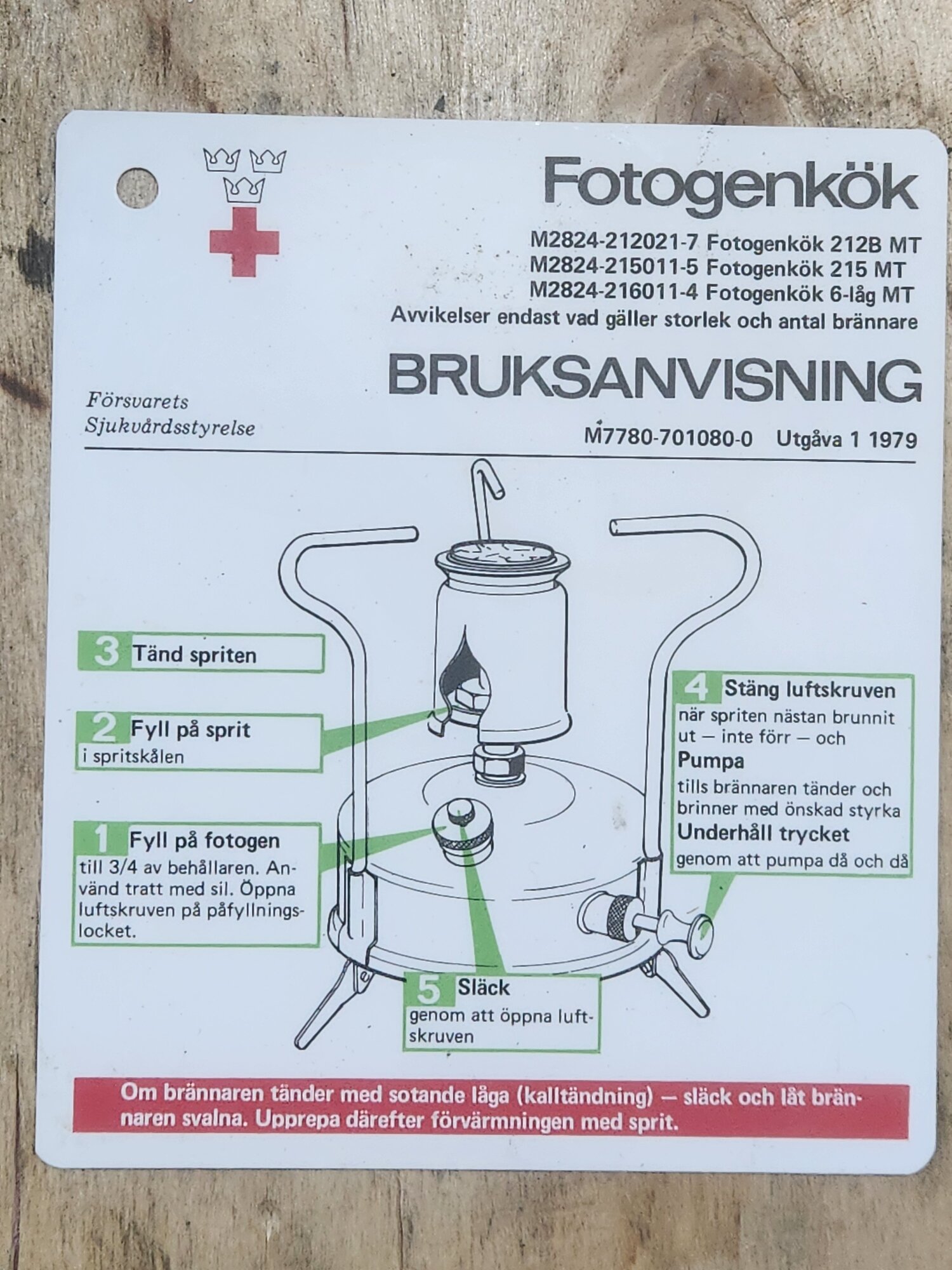 Fotogenkök

M2824-212021-7 Fotogenkök 212B MT
M2824-215011-5 Fotogenkök 215 MT
M2824-216011-4 Fotogenkök 6-låg MT
Avvikelser endast vad gäller storlek och antal brännare

BRUKSANVISNING

Försvarets
Sjukvårdsstyrelse

M7780-701080-0 Utgåva 1 1979

3 Tänd spriten

2 Fyll på sprit
i spritskålen

1 Fyll på fotogen
till 3/4 av behållaren. Använd tratt med sil. Öppna luftskruven på påfyllningslocket.

4 Stäng luftskruven
när spriten nästan brunnit ut — inte förr — och
Pumpa
tills brännaren tänder och brinner med önskad styrka
Underhåll trycket
genom att pumpa då och då

5 Släck
genom att öppna luftskruven

Om brännaren tänder med sotande låga (kalltändning) — släck och låt brännaren svalna. Upprepa därefter förvärmningen med sprit.